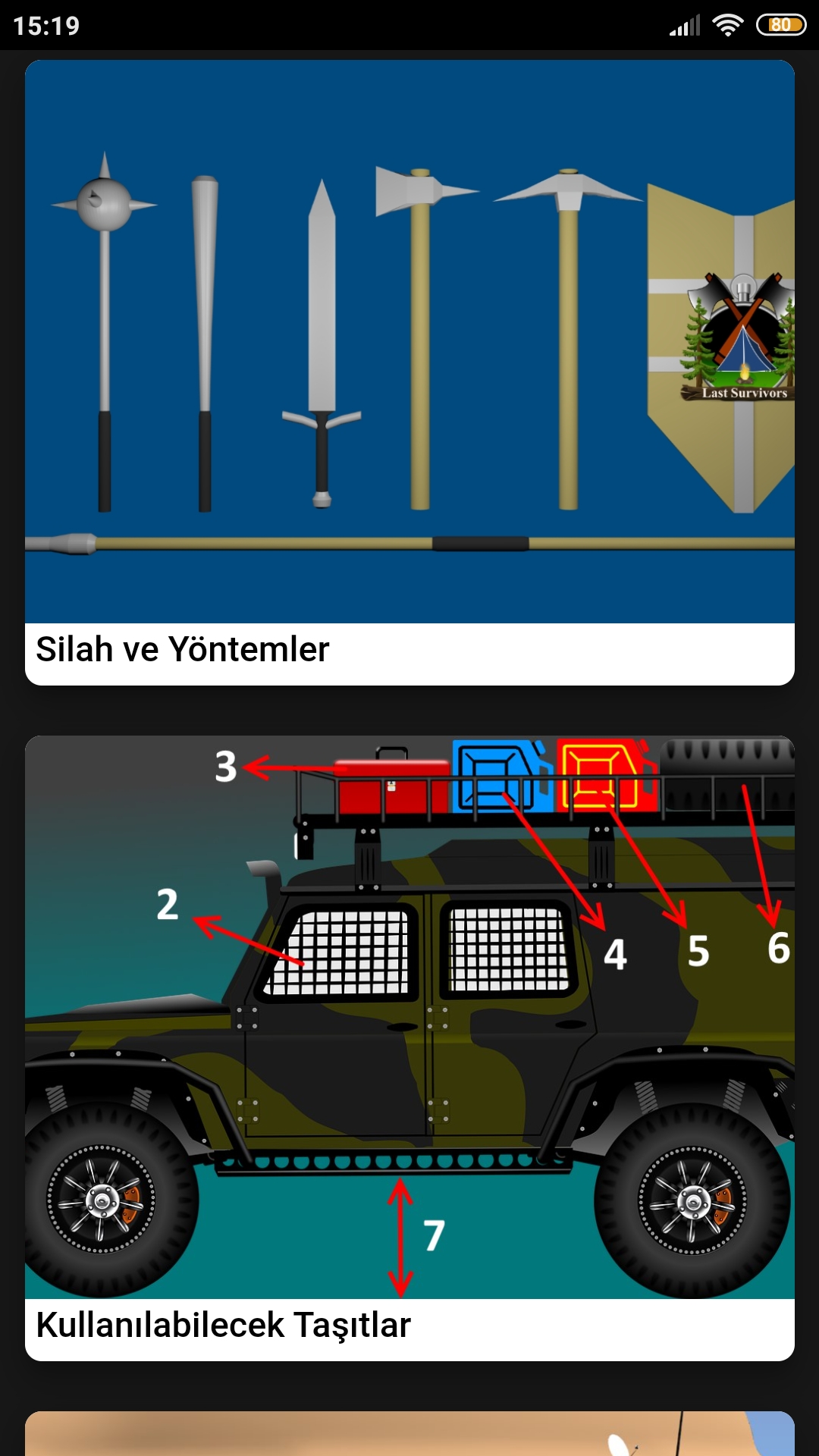 15:19

80

Last Survivors

Silah ve Yöntemler

3

2

4

5

6

7

Kullanılabilecek Taşıtlar